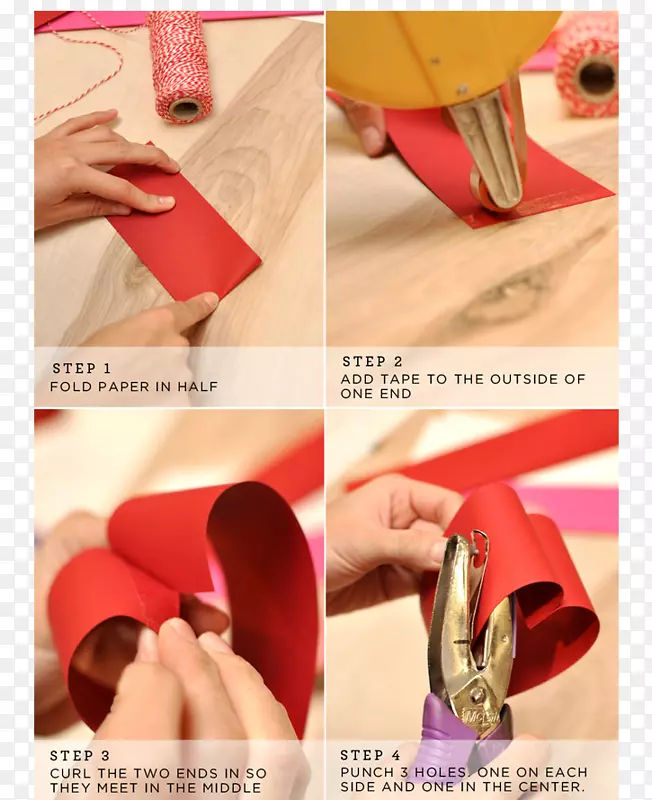 STEP 1
FOLD PAPER IN HALF

STEP 2
ADD TAPE TO THE OUTSIDE OF ONE END

STEP 3
CURL THE TWO ENDS IN SO THEY MEET IN THE MIDDLE

STEP 4
PUNCH 3 HOLES. ONE ON EACH SIDE AND ONE IN THE CENTER.