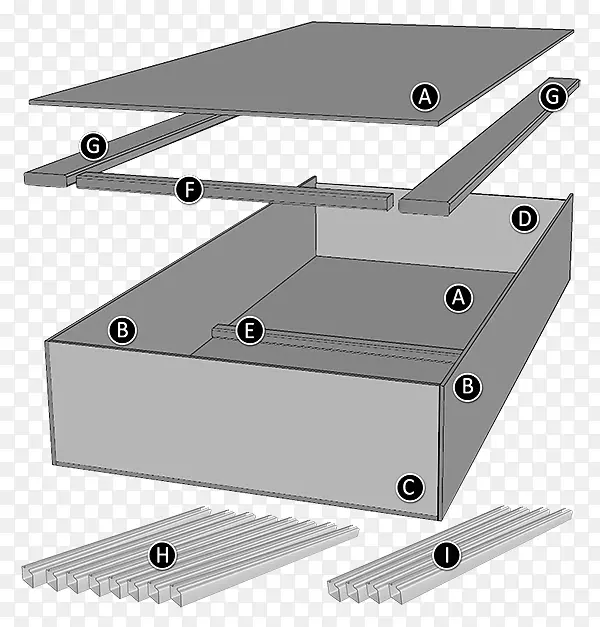 A
G
G
F
D
A
B
E
B
C
H
I