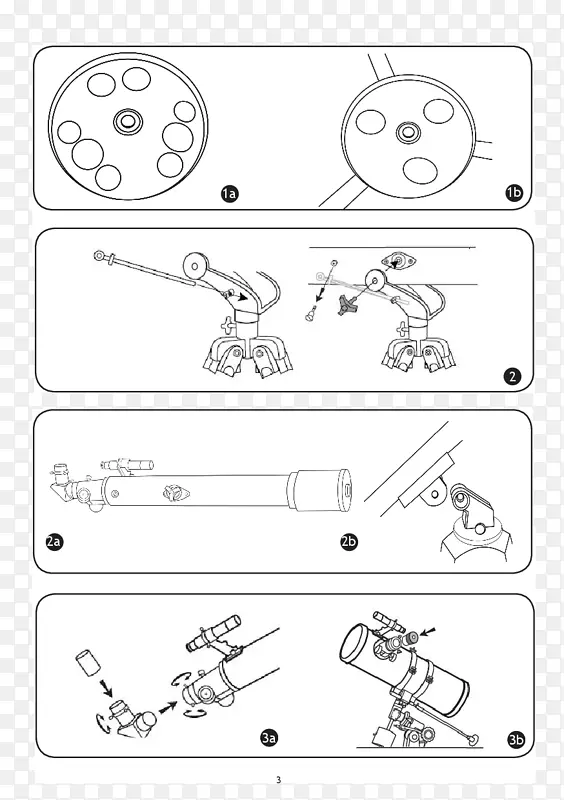 1a
1b
2
2a
2b
3a
3b
3